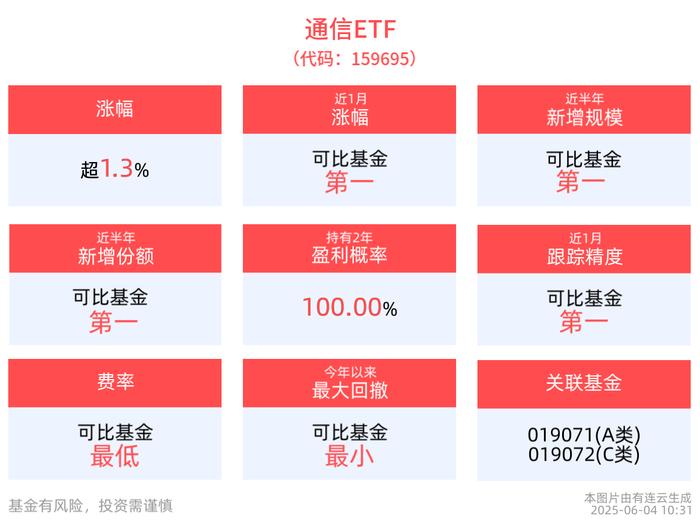 通信ETF
（代码：159695）

涨幅
超1.3%

近1月
涨幅
可比基金
第一

近半年
新增规模
可比基金
第一

近半年
新增份额
可比基金
第一

持有2年
盈利概率
100.00%

近1月
跟踪精度
可比基金
第一

费率
可比基金
最低

今年以来
最大回撤
可比基金
最小

关联基金
019071(A类)
019072(C类)

基金有风险，投资需谨慎

本图片由有连云生成
2025-06-04 10:31