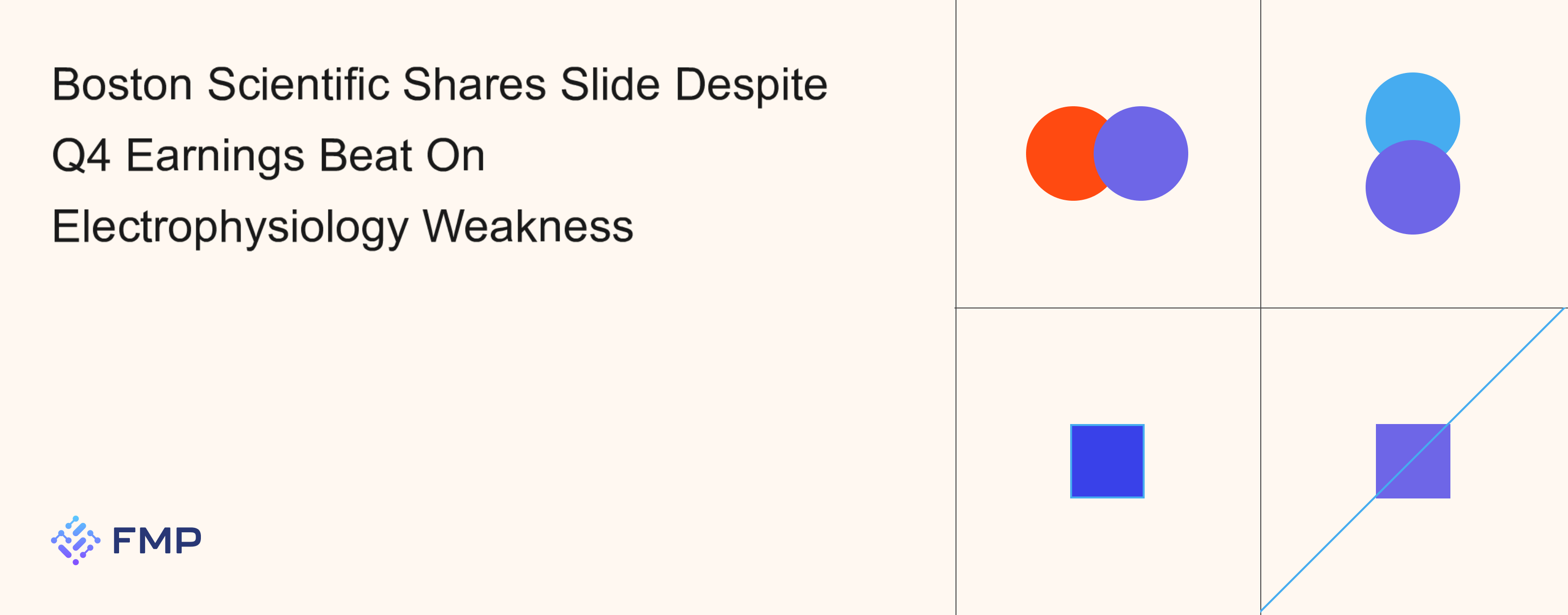 Boston Scientific Shares Slide Despite Q4 Earnings Beat On Electrophysiology Weakness

FMP