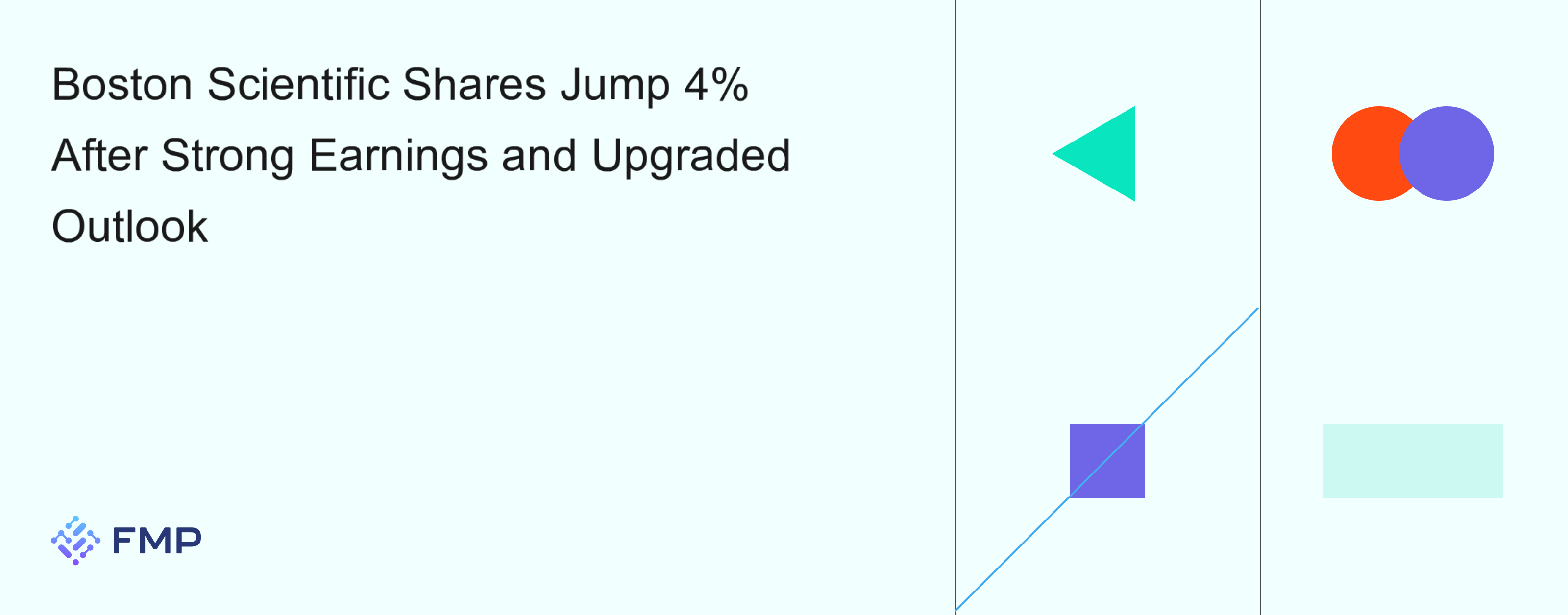 Boston Scientific Shares Jump 4% After Strong Earnings and Upgraded Outlook

FMP