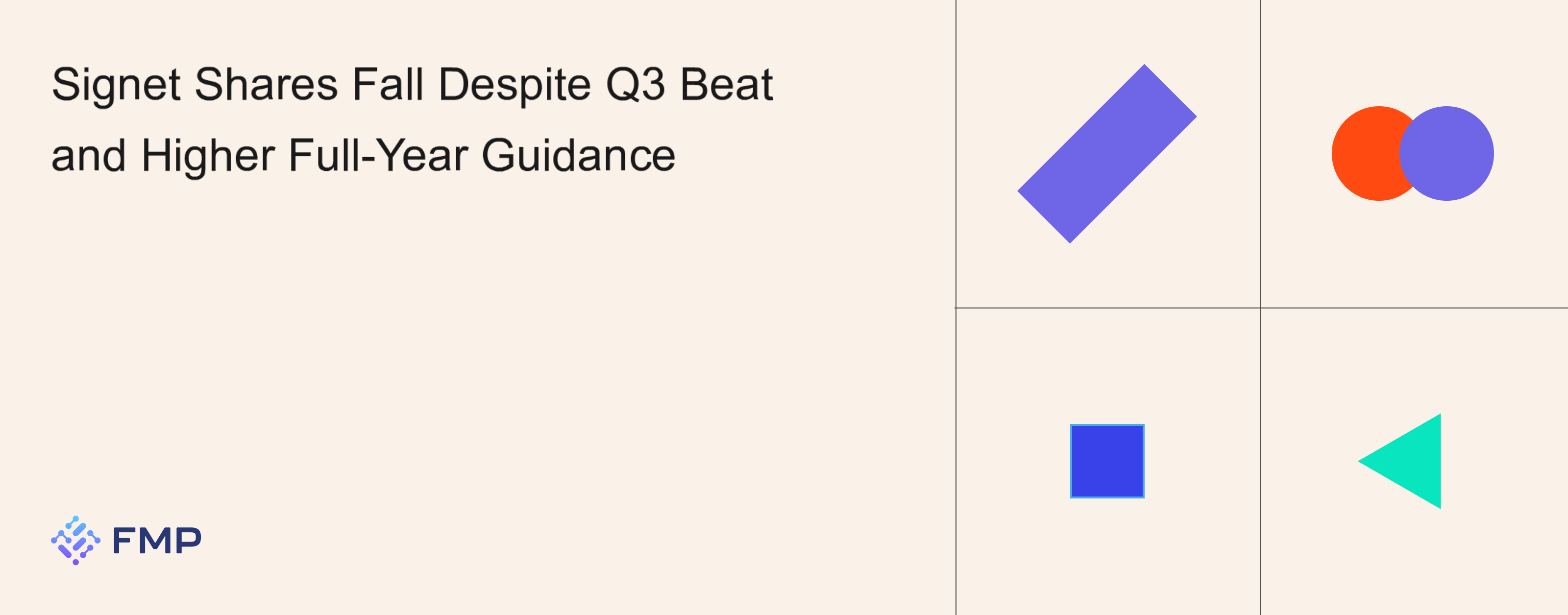 Signet Shares Fall Despite Q3 Beat and Higher Full-Year Guidance

FMP