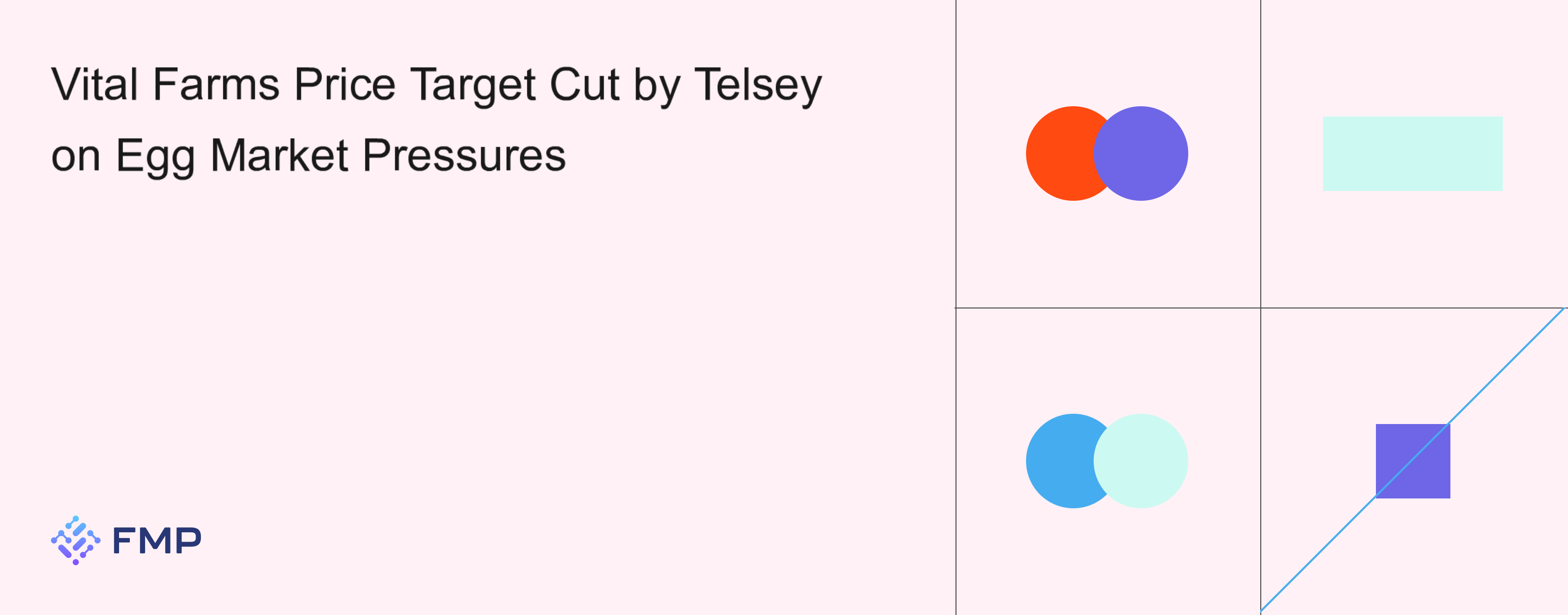 Vital Farms Price Target Cut by Telsey on Egg Market Pressures

FMP