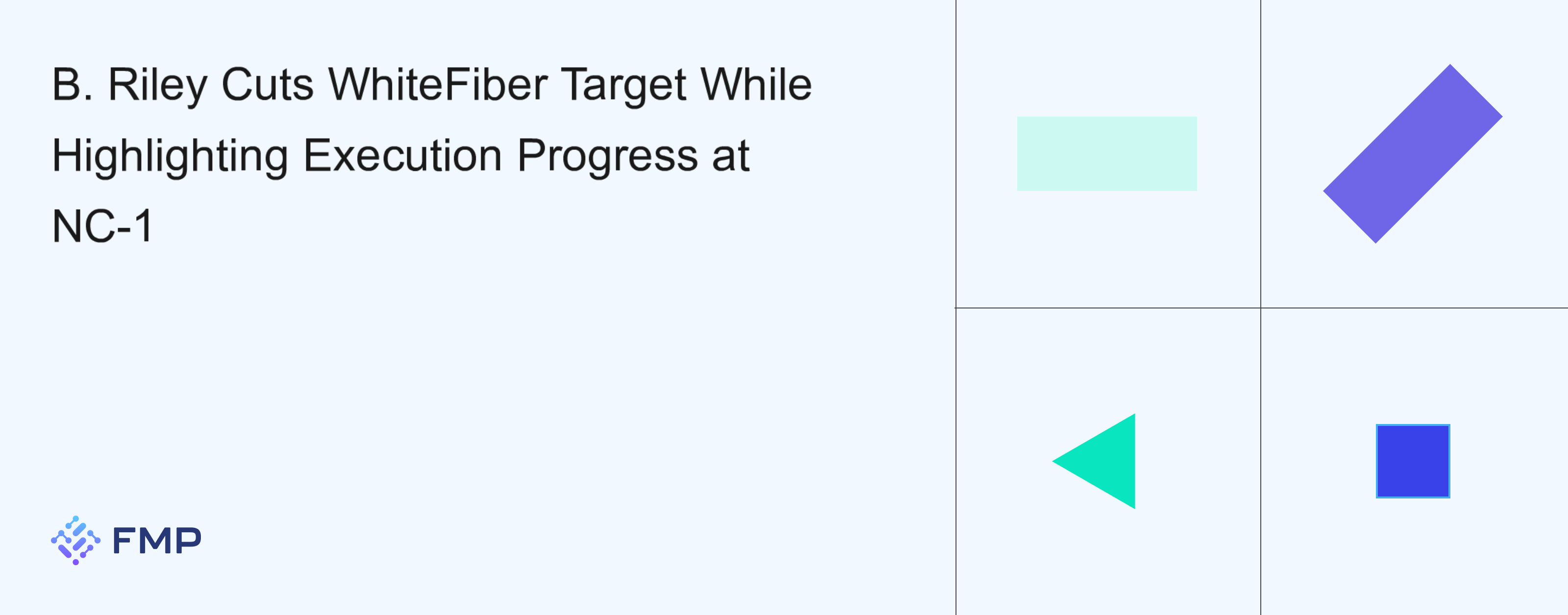 B. Riley Cuts WhiteFiber Target While Highlighting Execution Progress at NC-1

FMP