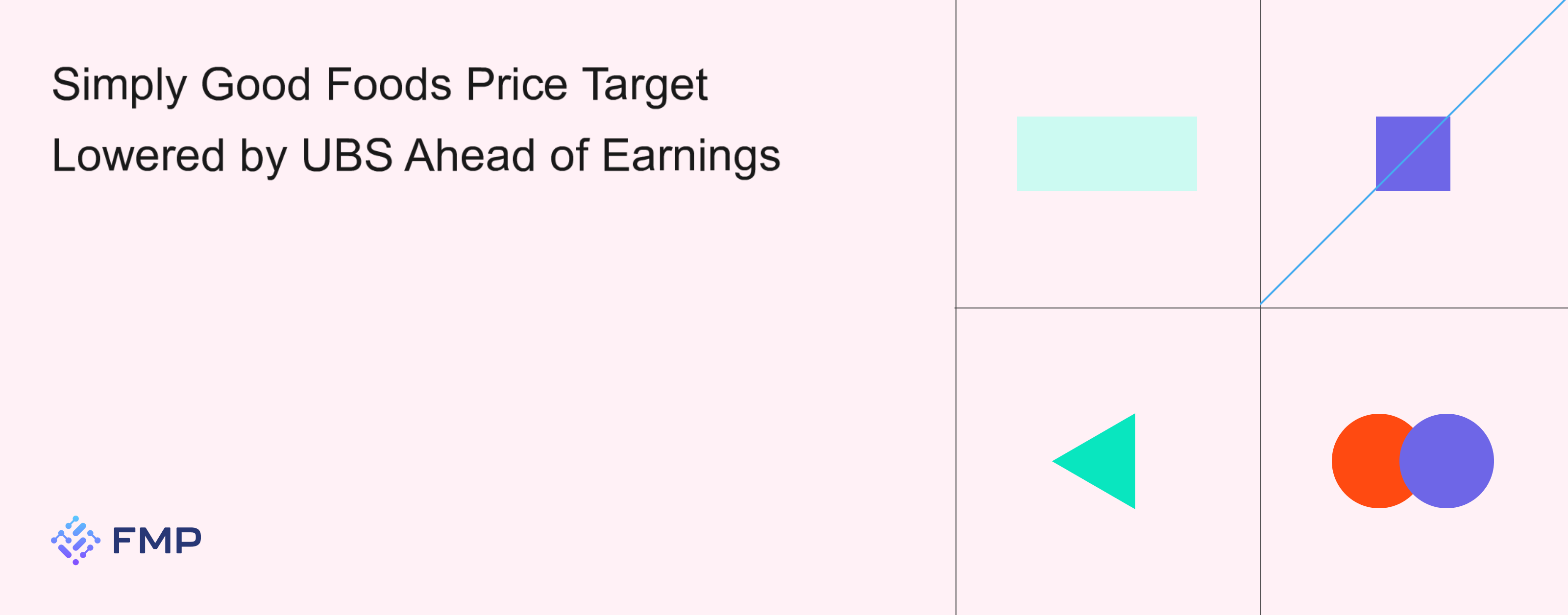 Simply Good Foods Price Target Lowered by UBS Ahead of Earnings

FMP