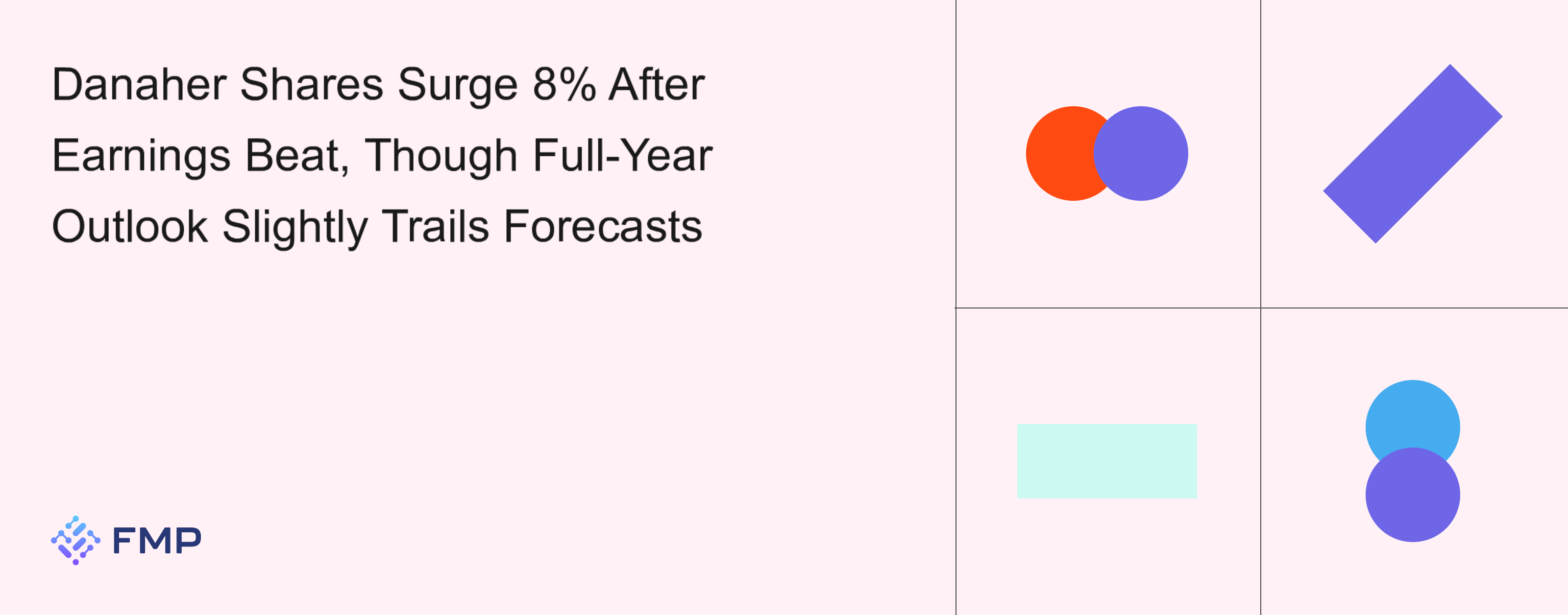 Danaher Shares Surge 8% After Earnings Beat, Though Full-Year Outlook Slightly Trails Forecasts

FMP