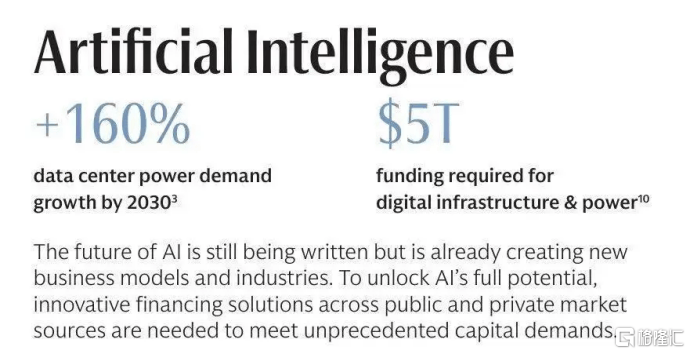 Artificial Intelligence

+160%

data center power demand growth by 2030$^{3}$

$5T

funding required for digital infrastructure & power$^{10}$

The future of AI is still being written but is already creating new business models and industries. To unlock AI's full potential, innovative financing solutions across public and private market sources are needed to meet unprecedented capital demands.

格隆汇