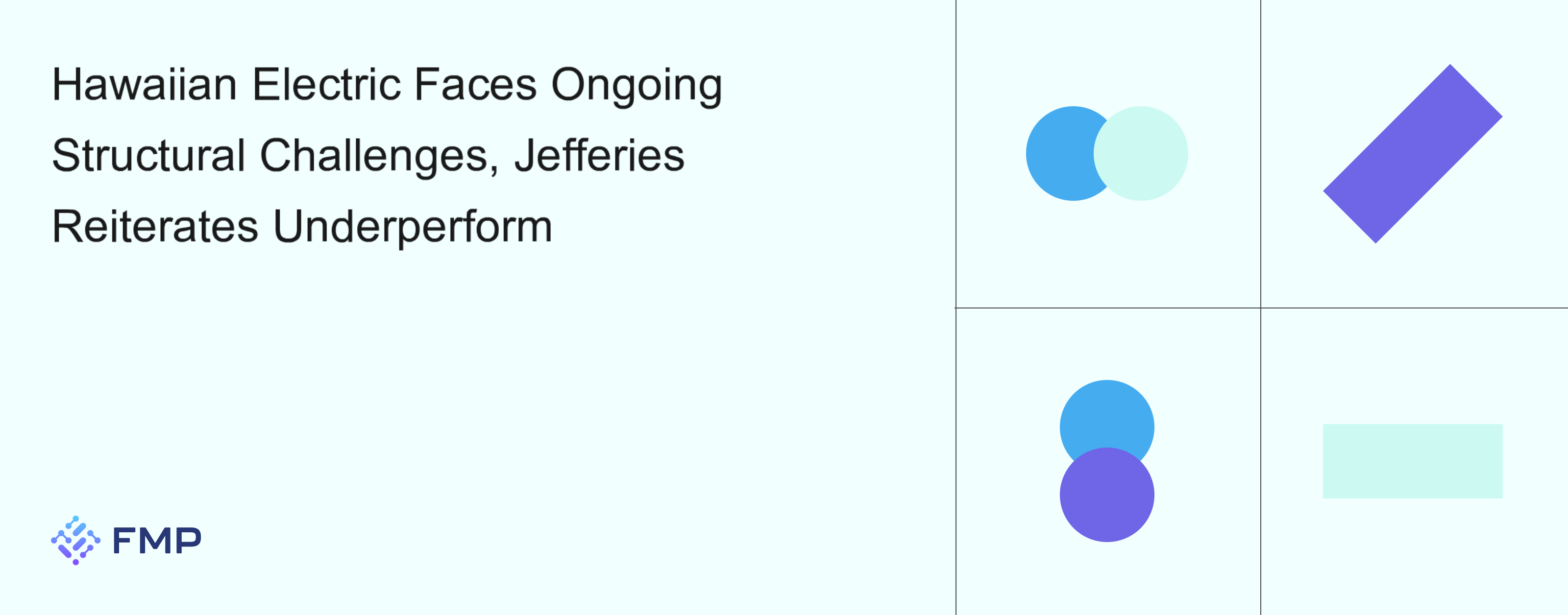 Hawaiian Electric Faces Ongoing Structural Challenges, Jefferies Reiterates Underperform

FMP