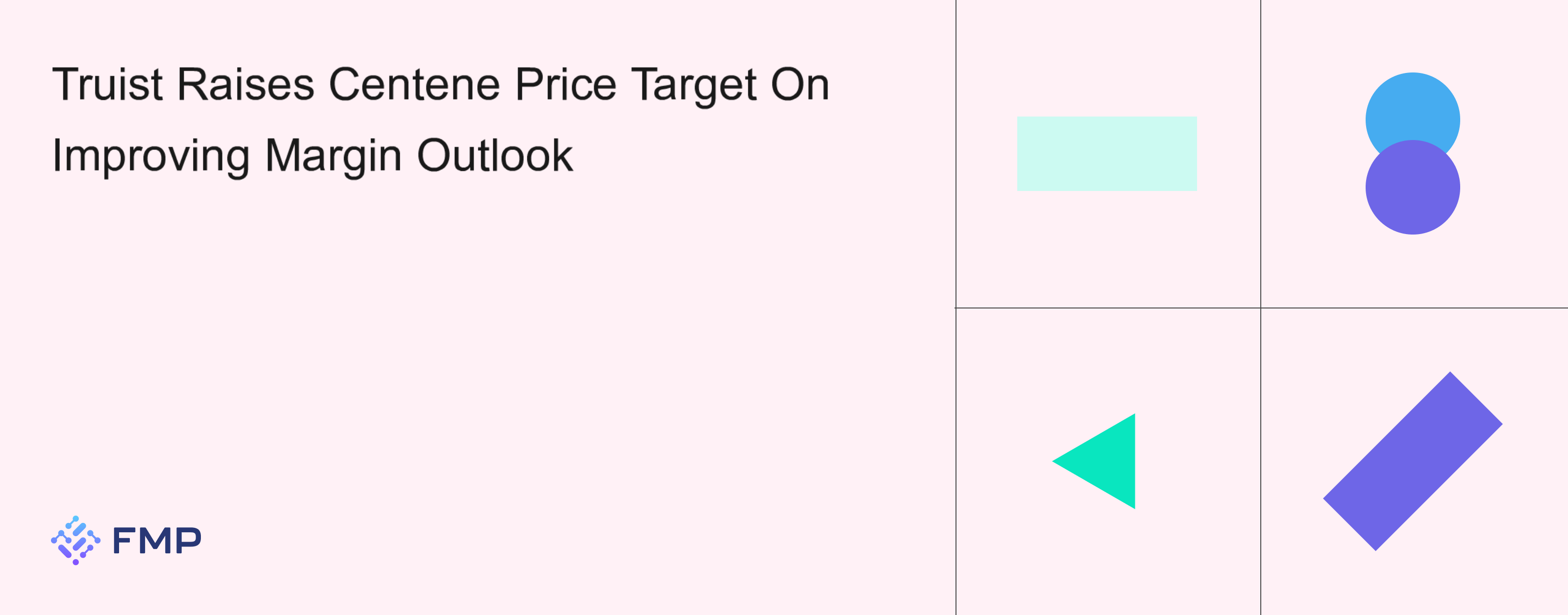 Truist Raises Centene Price Target On Improving Margin Outlook

FMP