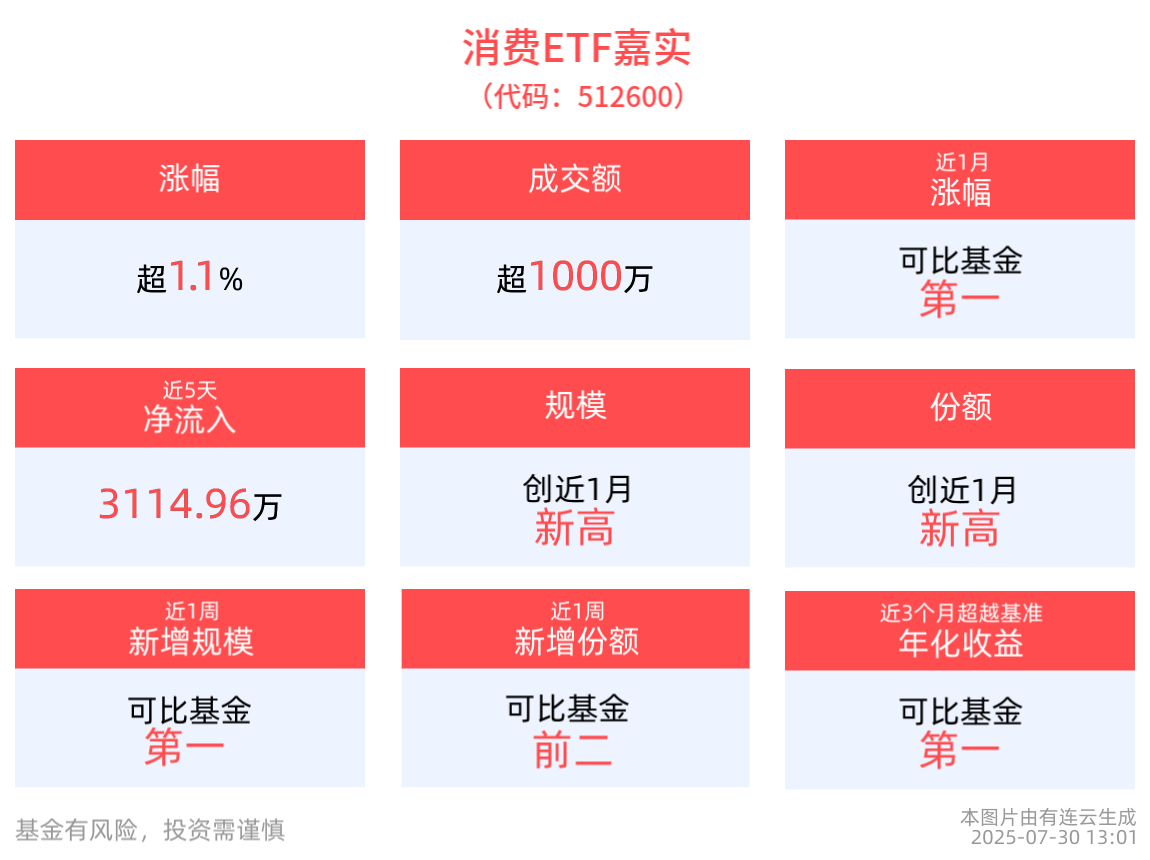 消费ETF嘉实
（代码：512600）

涨幅
超1.1%

成交额
超1000万

近1月
涨幅
可比基金
第一

近5天
净流入
3114.96万

规模
创近1月
新高

份额
创近1月
新高

近1周
新增规模
可比基金
第一

近1周
新增份额
可比基金
前二

近3个月超越基准
年化收益
可比基金
第一

基金有风险，投资需谨慎

本图片由有连云生成
2025-07-30 13:01