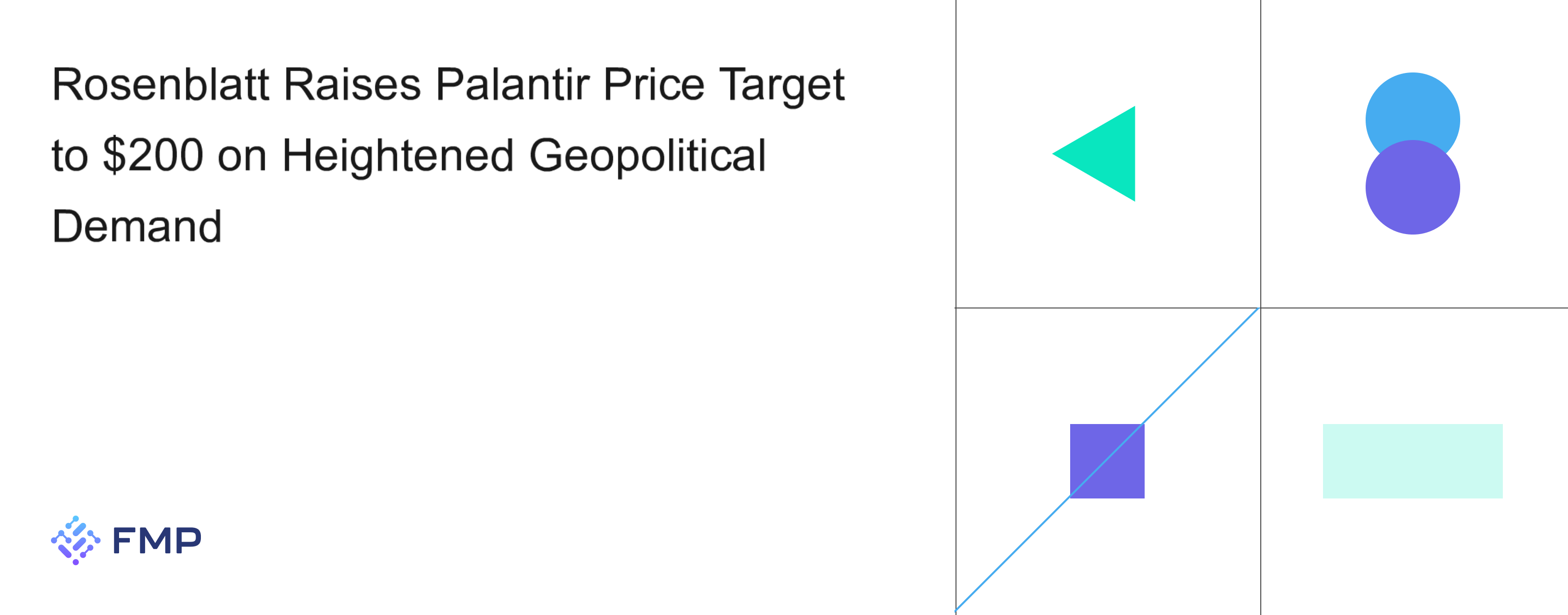 Rosenblatt Raises Palantir Price Target to $200 on Heightened Geopolitical Demand

FMP