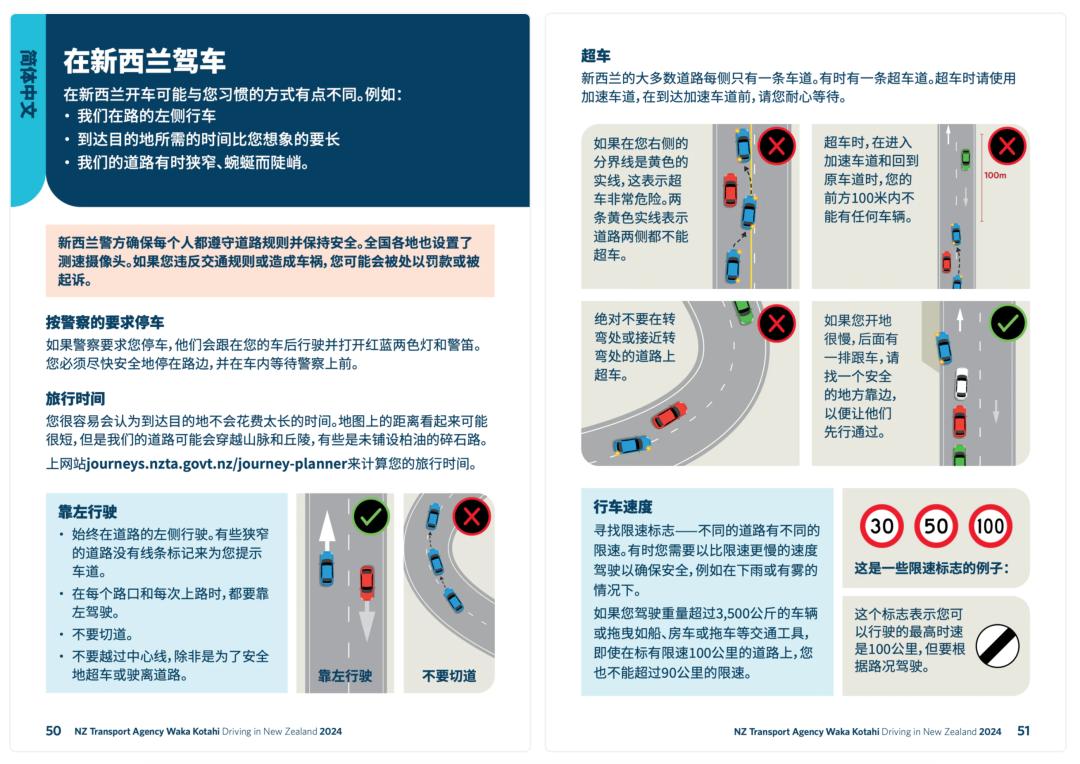 简体中文

在新西兰驾车

在新西兰开车可能与您习惯的方式有点不同。例如:
• 我们在路的左侧行车
• 到达目的地所需的时间比您想象的要长
• 我们的道路有时狭窄、蜿蜒而陡峭。

新西兰警方确保每个人都遵守道路规则并保持安全。全国各地也设置了测速摄像头。如果您违反交通规则或造成车祸,您可能会被处以罚款或被起诉。

按警察的要求停车

如果警察要求您停车,他们会跟在您的车后行驶并打开红蓝两色灯和警笛。您必须尽快安全地停在路边,并在车内等待警察上前。

旅行时间

您很容易会认为到达目的地不会花费太长的时间。地图上的距离看起来可能很短,但是我们的道路可能会穿越山脉和丘陵,有些是未铺设柏油的碎石路。

上网站journeys.nzta.govt.nz/journey-planner来计算您的旅行时间。

靠左行驶
• 始终在道路的左侧行驶。有些狭窄的道路没有线条标记来为您提示车道。
• 在每个路口和每次上路时,都要靠左驾驶。
• 不要切道。
• 不要越过中心线,除非是为了安全地超车或驶离道路。

靠左行驶

不要切道

50 NZ Transport Agency Waka Kotahi Driving in New Zealand 2024

超车

新西兰的大多数道路每侧只有一条车道。有时有一条超车道。超车时请使用加速车道,在到达加速车道前,请您耐心等待。

如果在您右侧的分界线是黄色的实线,这表示超车非常危险。两条黄色实线表示道路两侧都不能超车。

超车时,在进入加速车道和回到原车道时,您的前方100米内不能有任何车辆。

100m

绝对不要在转弯处或接近转弯处的道路上超车。

如果您开地很慢,后面有一排跟车,请找一个安全的地方靠边,以便让他们先行通过。

行车速度

寻找限速标志——不同的道路有不同的限速。有时您需要以比限速更慢的速度驾驶以确保安全,例如在下雨或有雾的情况下。

如果您驾驶重量超过3,500公斤的车辆或拖曳如船、房车或拖车等交通工具,即使在标有限速100公里的道路上,您也不能超过90公里的限速。

30 50 100

这是一些限速标志的例子:

这个标志表示您可以行驶的最高时速是100公里,但要根据路况驾驶。

NZ Transport Agency Waka Kotahi Driving in New Zealand 2024 51