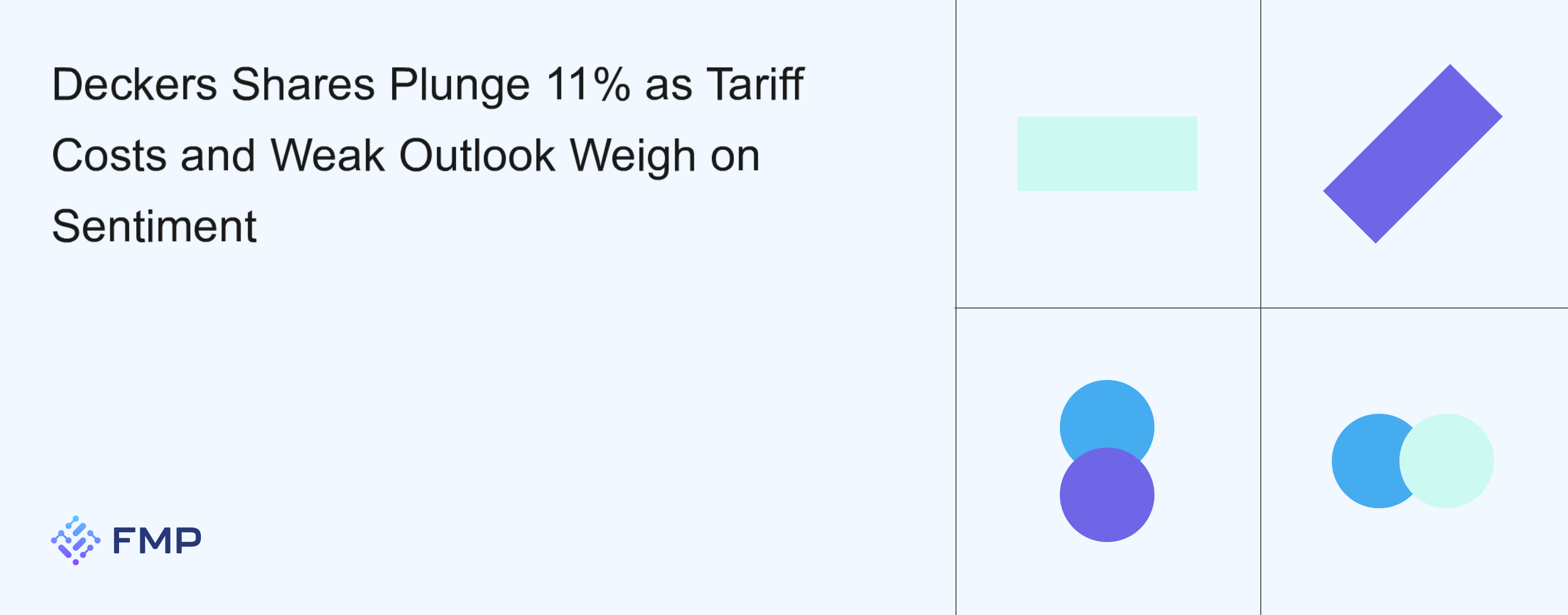 Deckers Shares Plunge 11% as Tariff Costs and Weak Outlook Weigh on Sentiment

FMP