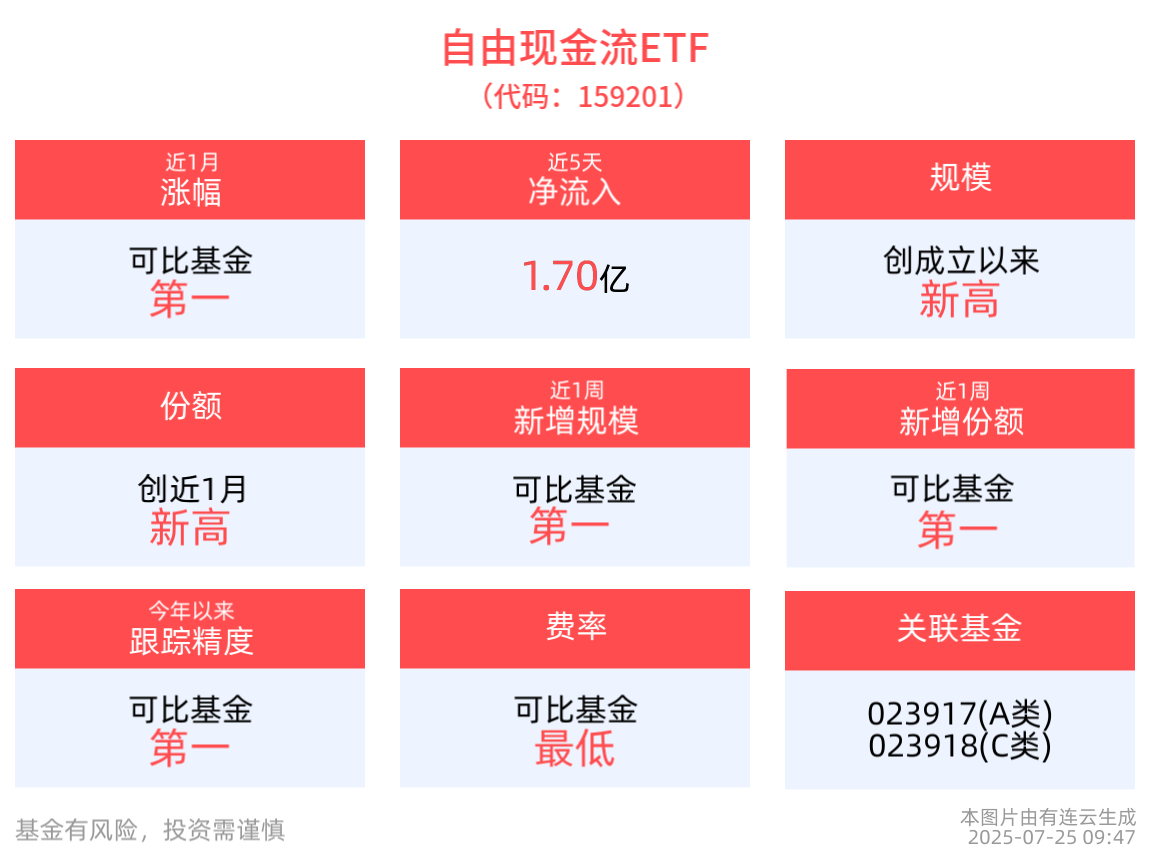 自由现金流ETF
（代码：159201）

近1月
涨幅

可比基金
第一

近5天
净流入

1.70亿

规模

创成立以来
新高

份额

创近1月
新高

近1周
新增规模

可比基金
第一

近1周
新增份额

可比基金
第一

今年以来
跟踪精度

可比基金
第一

费率

可比基金
最低

关联基金

023917(A类)
023918(C类)

基金有风险，投资需谨慎

本图片由有连云生成
2025-07-25 09:47